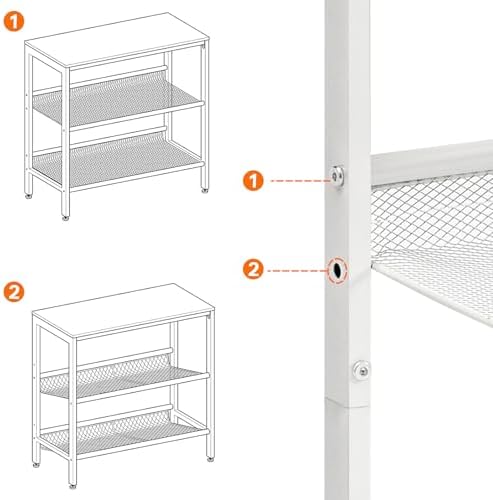 1

2

1

2