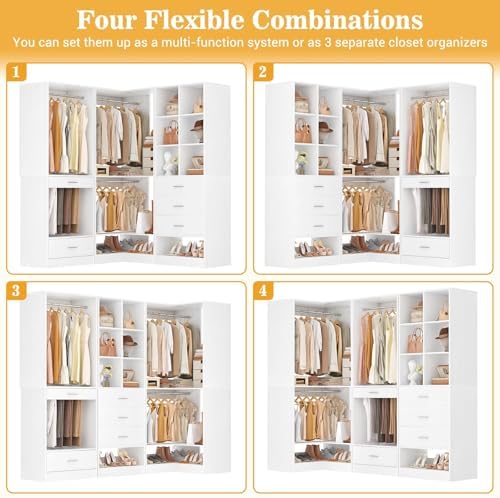 Four Flexible Combinations

You can set them up as a multi-function system or as 3 separate closet organizers

1

2

3

4