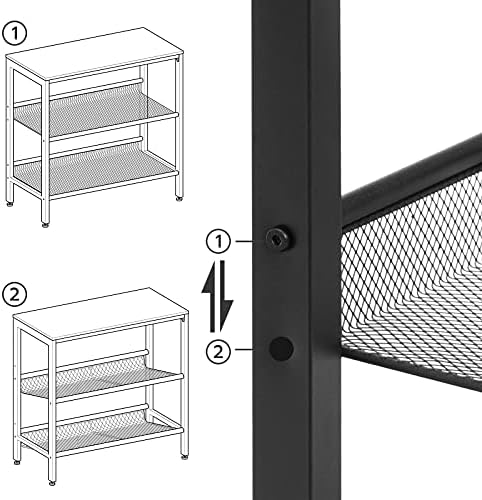 ①

②

①

②